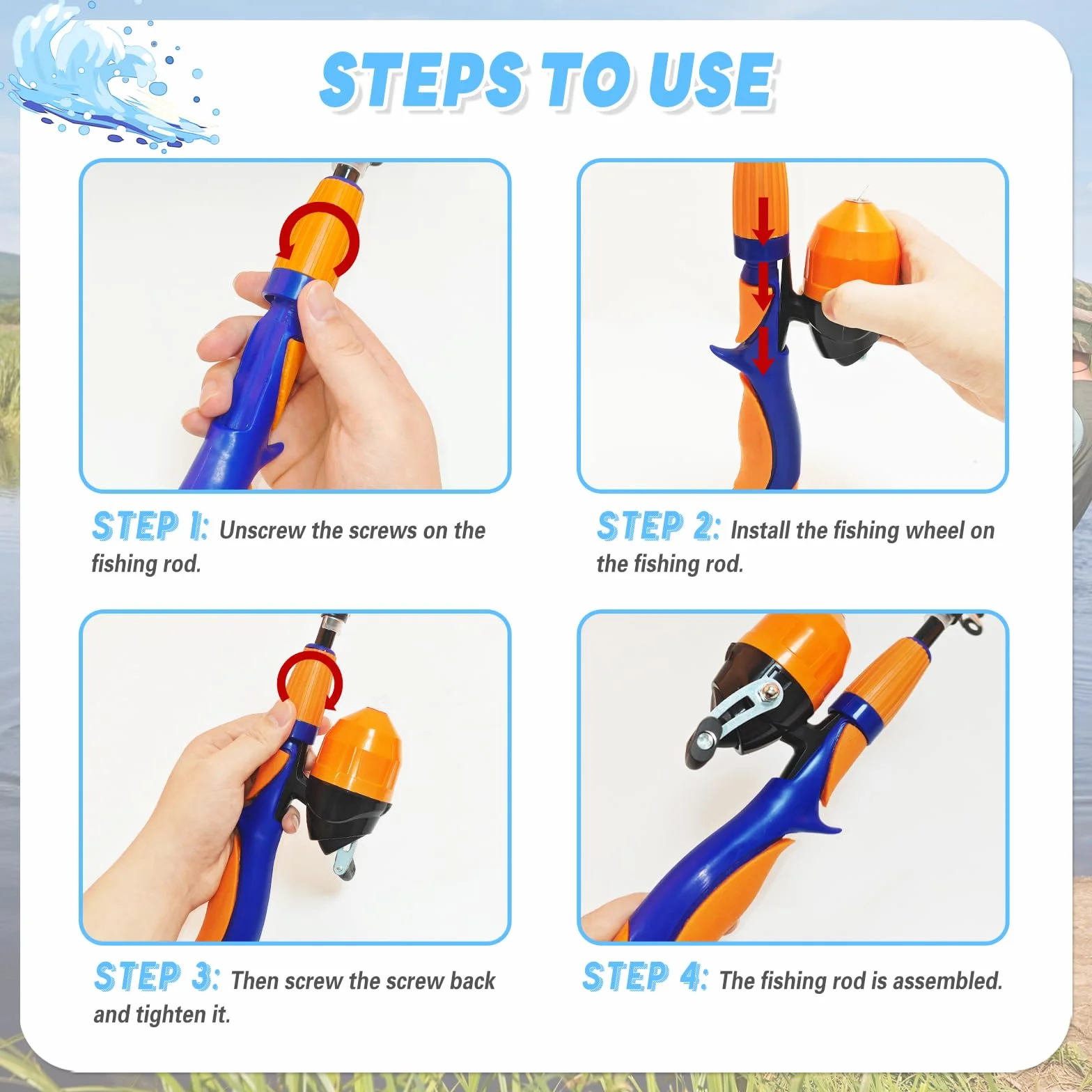 STEPS TO USE

STEP 1: Unscrew the screws on the fishing rod.

STEP 2: Install the fishing wheel on the fishing rod.

STEP 3: Then screw the screw back and tighten it.

STEP 4: The fishing rod is assembled.